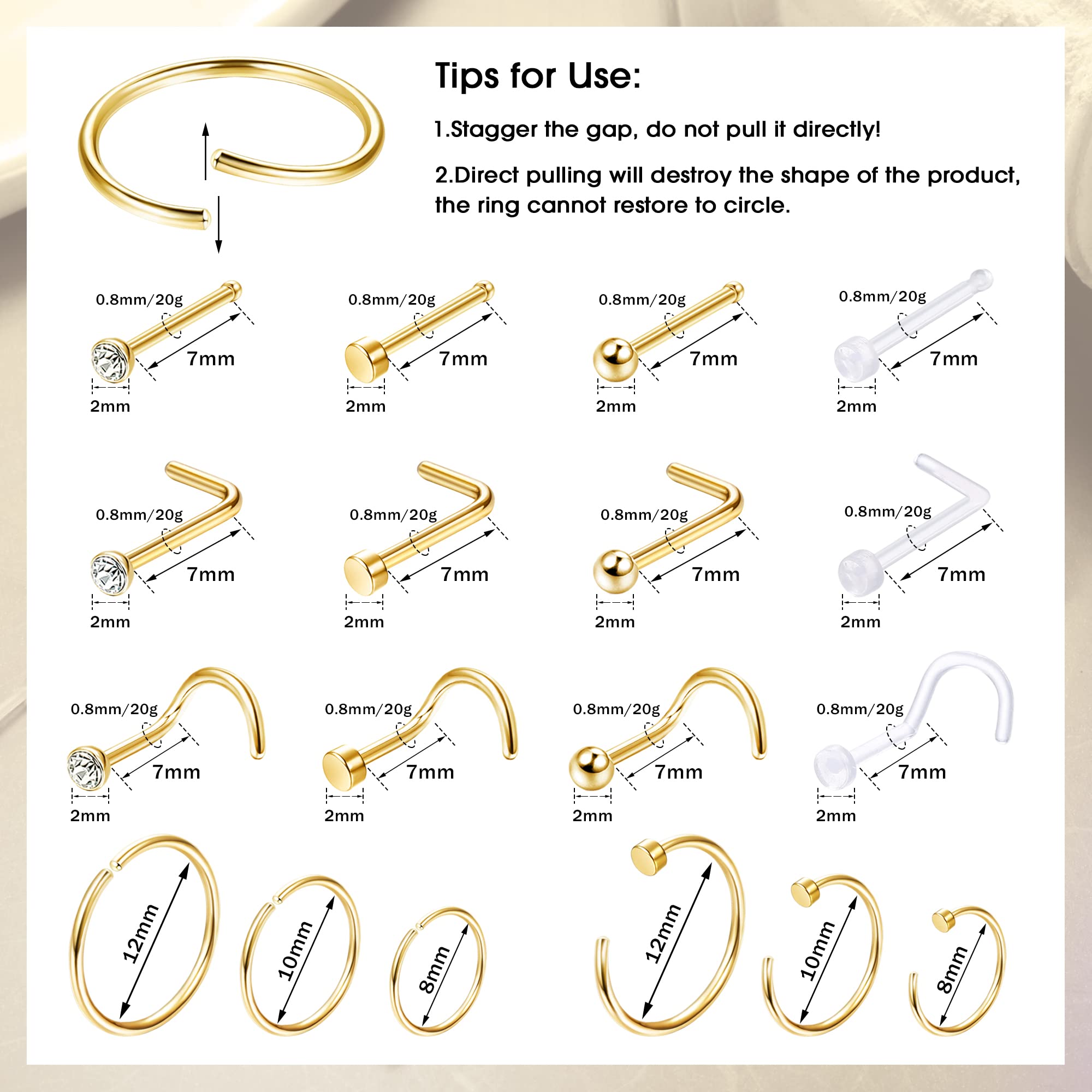 Tips for Use:

1.Stagger the gap, do not pull it directly!

2.Direct pulling will destroy the shape of the product, the ring cannot restore to circle.

0.8mm/20g
7mm
2mm

0.8mm/20g
7mm
2mm

0.8mm/20g
7mm
2mm

0.8mm/20g
7mm
2mm

0.8mm/20g
7mm
2mm

0.8mm/20g
7mm
2mm

0.8mm/20g
7mm
2mm

0.8mm/20g
7mm
2mm

0.8mm/20g
7mm
2mm

0.8mm/20g
7mm
2mm

0.8mm/20g
7mm
2mm

0.8mm/20g
7mm
2mm

12mm
10mm
8mm
12mm
10mm
8mm